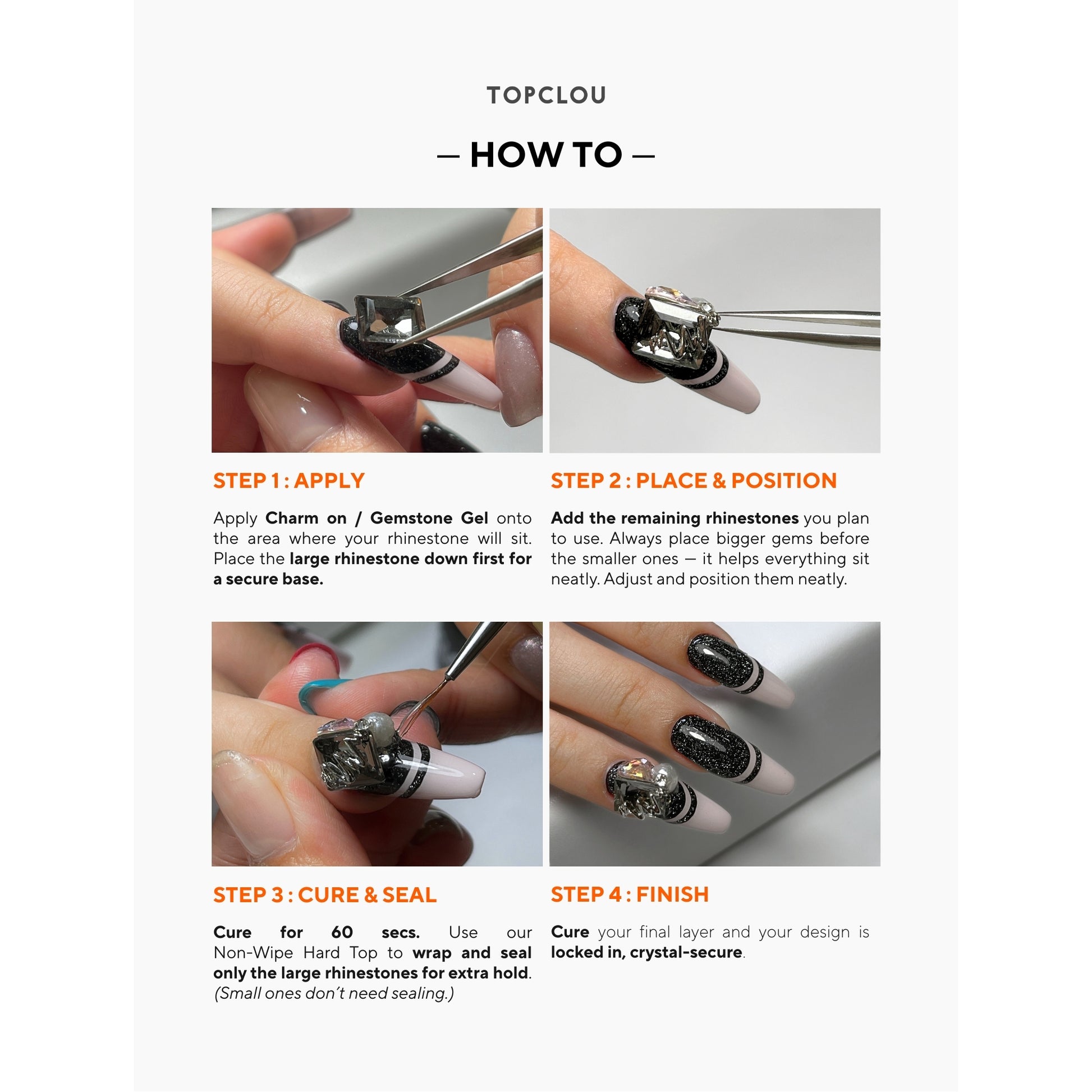 TOPCLOU

— HOW TO —

STEP 1 : APPLY

Apply Charm on / Gemstone Gel onto the area where your rhinestone will sit. Place the large rhinestone down first for a secure base.

STEP 2 : PLACE & POSITION

Add the remaining rhinestones you plan to use. Always place bigger gems before the smaller ones — it helps everything sit neatly. Adjust and position them neatly.

STEP 3 : CURE & SEAL

Cure for 60 secs. Use our Non-Wipe Hard Top to wrap and seal only the large rhinestones for extra hold. (Small ones don't need sealing.)

STEP 4 : FINISH

Cure your final layer and your design is locked in, crystal-secure.