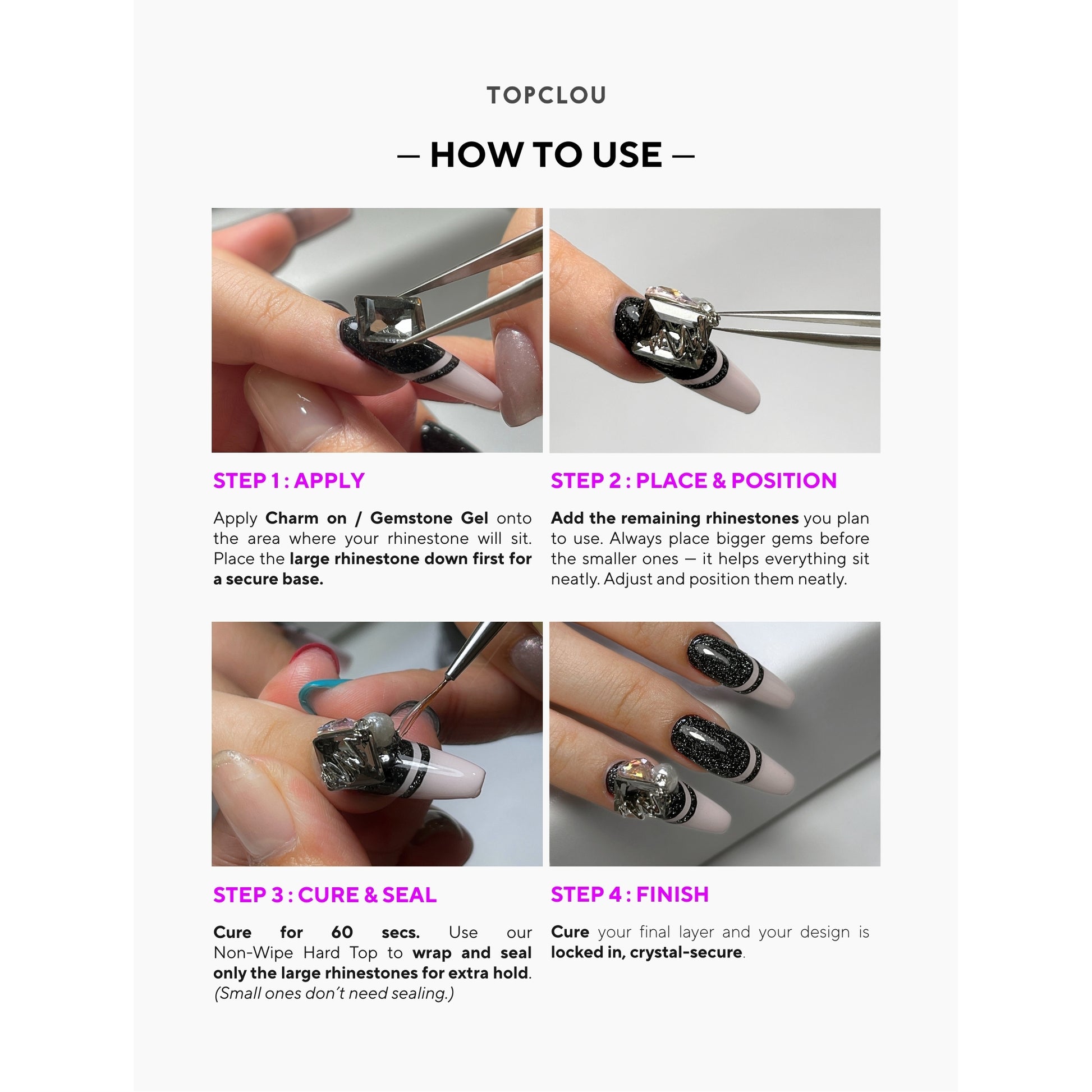 TOPCLOU

— HOW TO USE —

STEP 1 : APPLY

Apply Charm on / Gemstone Gel onto the area where your rhinestone will sit. Place the large rhinestone down first for a secure base.

STEP 2 : PLACE & POSITION

Add the remaining rhinestones you plan to use. Always place bigger gems before the smaller ones — it helps everything sit neatly. Adjust and position them neatly.

STEP 3 : CURE & SEAL

Cure for 60 secs. Use our Non-Wipe Hard Top to wrap and seal only the large rhinestones for extra hold. (Small ones don't need sealing.)

STEP 4 : FINISH

Cure your final layer and your design is locked in, crystal-secure.