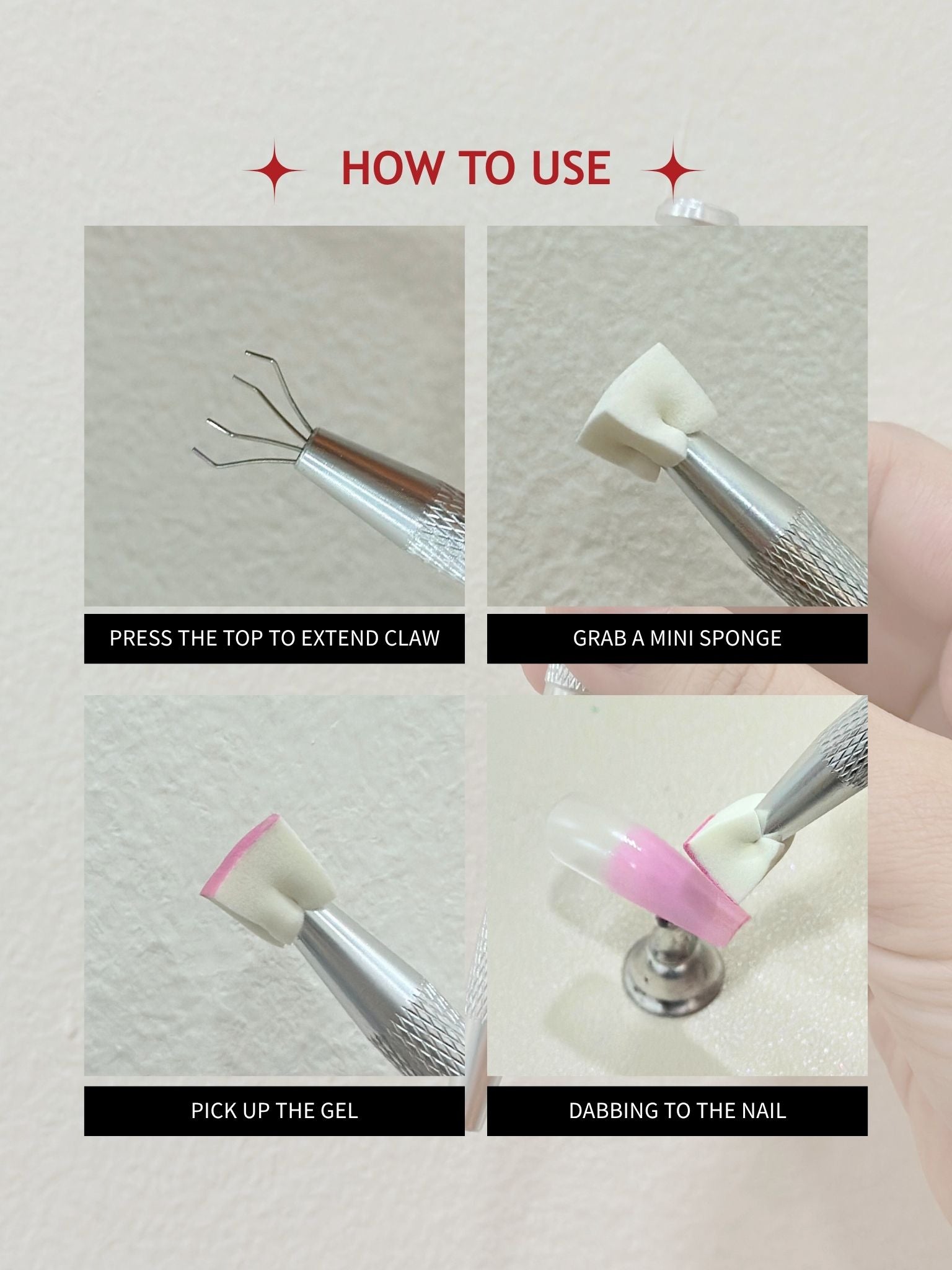 HOW TO USE

PRESS THE TOP TO EXTEND CLAW

GRAB A MINI SPONGE

PICK UP THE GEL

DABBING TO THE NAIL