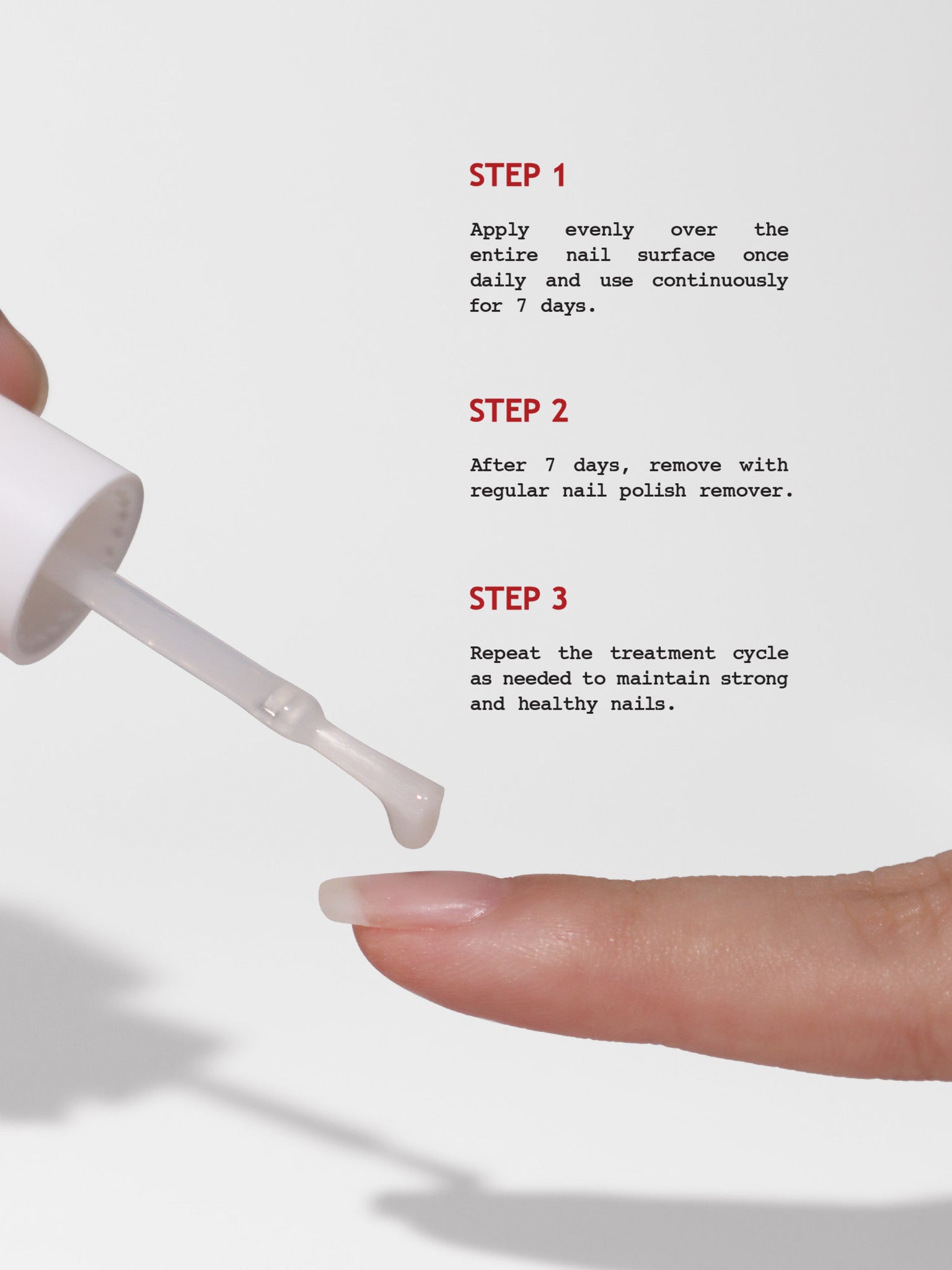 STEP 1

Apply evenly over the entire nail surface once daily and use continuously for 7 days.

STEP 2

After 7 days, remove with regular nail polish remover.

STEP 3

Repeat the treatment cycle as needed to maintain strong and healthy nails.